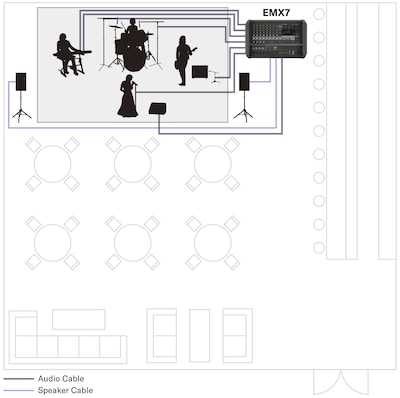 EMX7

Audio Cable
Speaker Cable