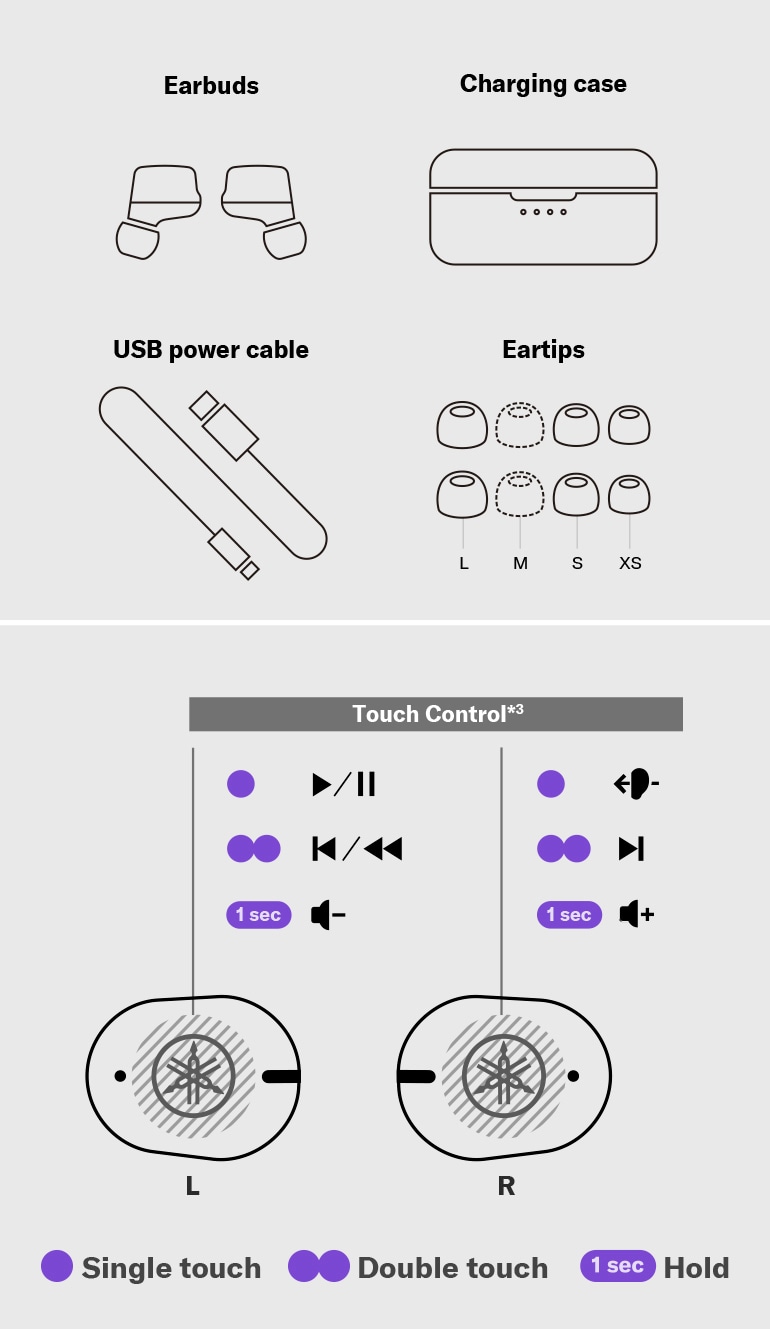 Earbuds

Charging case

USB power cable

Eartips

L M S XS

Touch Control*3

1 sec

1 sec

L

R

Single touch Double touch 1 sec Hold