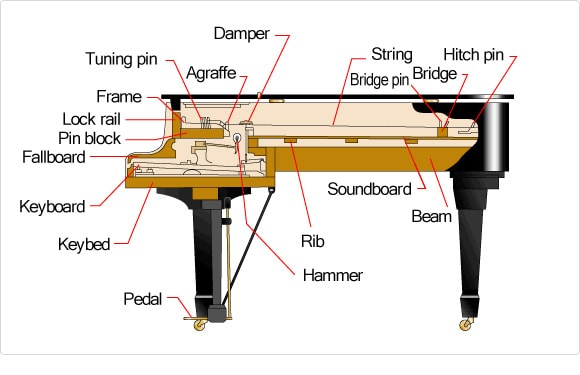 Damper
Tuning pin
Agraffe
String
Hitch pin
Bridge pin
Bridge
Frame
Lock rail
Pin block
Fallboard
Keyboard
Keybed
Soundboard
Beam
Rib
Hammer
Pedal