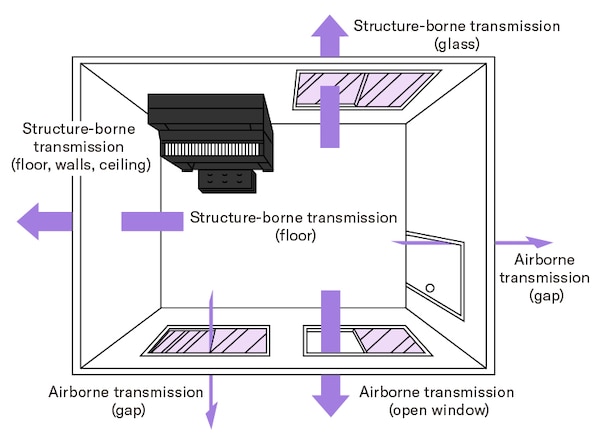 Structure-borne transmission (glass)

Structure-borne transmission (floor, walls, ceiling)

Structure-borne transmission (floor)

Airborne transmission (gap)

Airborne transmission (gap)

Airborne transmission (open window)